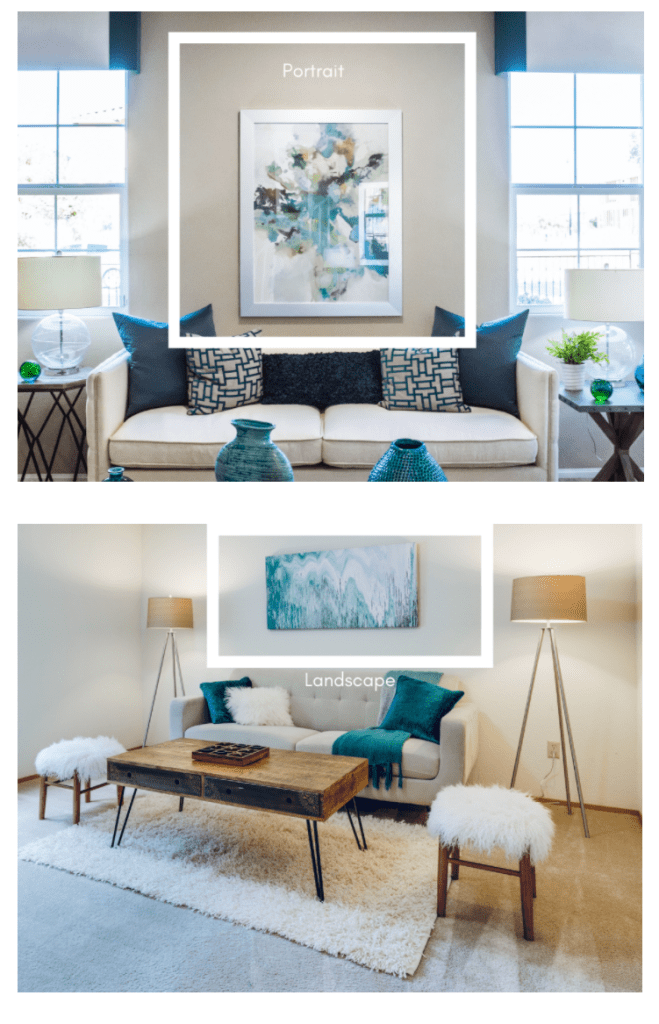 Portrait

Landscape